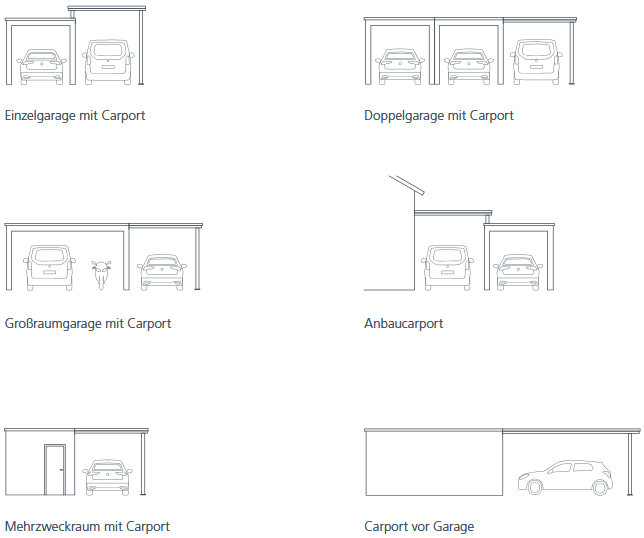 Einzelgarage mit Carport

Doppelgarage mit Carport

Großraumgarage mit Carport

Anbaucarport

Mehrzweckraum mit Carport

Carport vor Garage